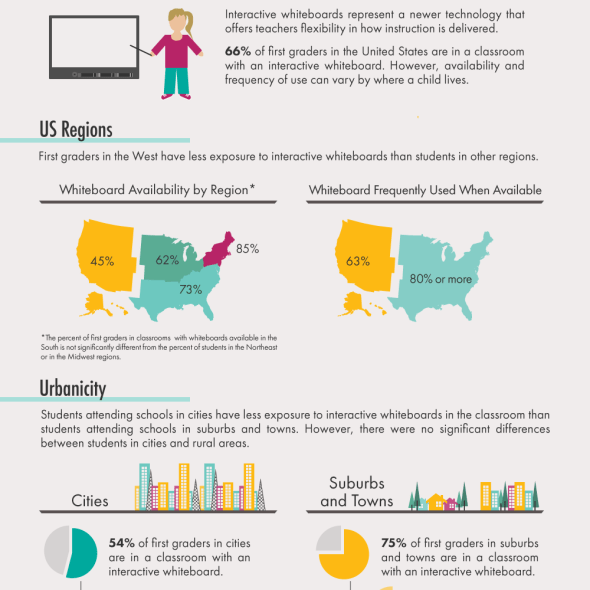 Interactive whiteboards represent a newer technology that offers teachers flexibility in how instruction is delivered.

66% of first graders in the United States are in a classroom with an interactive whiteboard. However, availability and frequency of use can vary by where a child lives.

US Regions

First graders in the West have less exposure to interactive whiteboards than students in other regions.

Whiteboard Availability by Region*

45%
62%
85%
73%

*The percent of first graders in classrooms with whiteboards available in the South is not significantly different from the percent of students in the Northeast or in the Midwest regions.

Whiteboard Frequently Used When Available

63%
80% or more

Urbanicity

Students attending schools in cities have less exposure to interactive whiteboards in the classroom than students attending schools in suburbs and towns. However, there were no significant differences between students in cities and rural areas.

Cities

54% of first graders in cities are in a classroom with an interactive whiteboard.

Suburbs and Towns

75% of first graders in suburbs and towns are in a classroom with an interactive whiteboard.